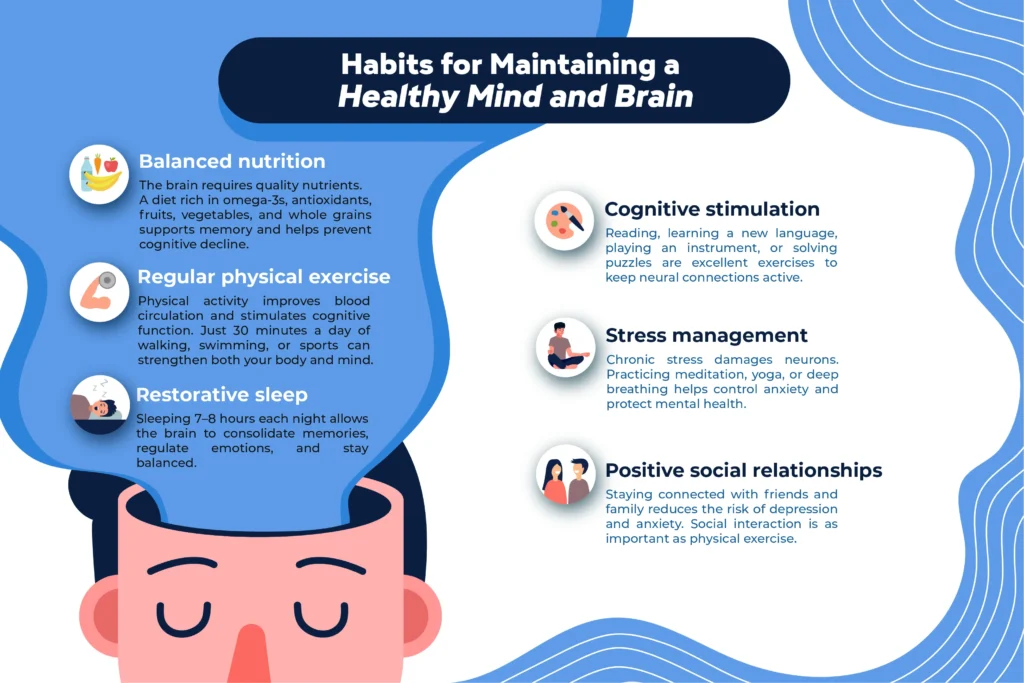 Habits for Maintaining a Healthy Mind and Brain

Balanced nutrition
The brain requires quality nutrients. A diet rich in omega-3s, antioxidants, fruits, vegetables, and whole grains supports memory and helps prevent cognitive decline.

Regular physical exercise
Physical activity improves blood circulation and stimulates cognitive function. Just 30 minutes a day of walking, swimming, or sports can strengthen both your body and mind.

Restorative sleep
Sleeping 7–8 hours each night allows the brain to consolidate memories, regulate emotions, and stay balanced.

Cognitive stimulation
Reading, learning a new language, playing an instrument, or solving puzzles are excellent exercises to keep neural connections active.

Stress management
Chronic stress damages neurons. Practicing meditation, yoga, or deep breathing helps control anxiety and protect mental health.

Positive social relationships
Staying connected with friends and family reduces the risk of depression and anxiety. Social interaction is as important as physical exercise.